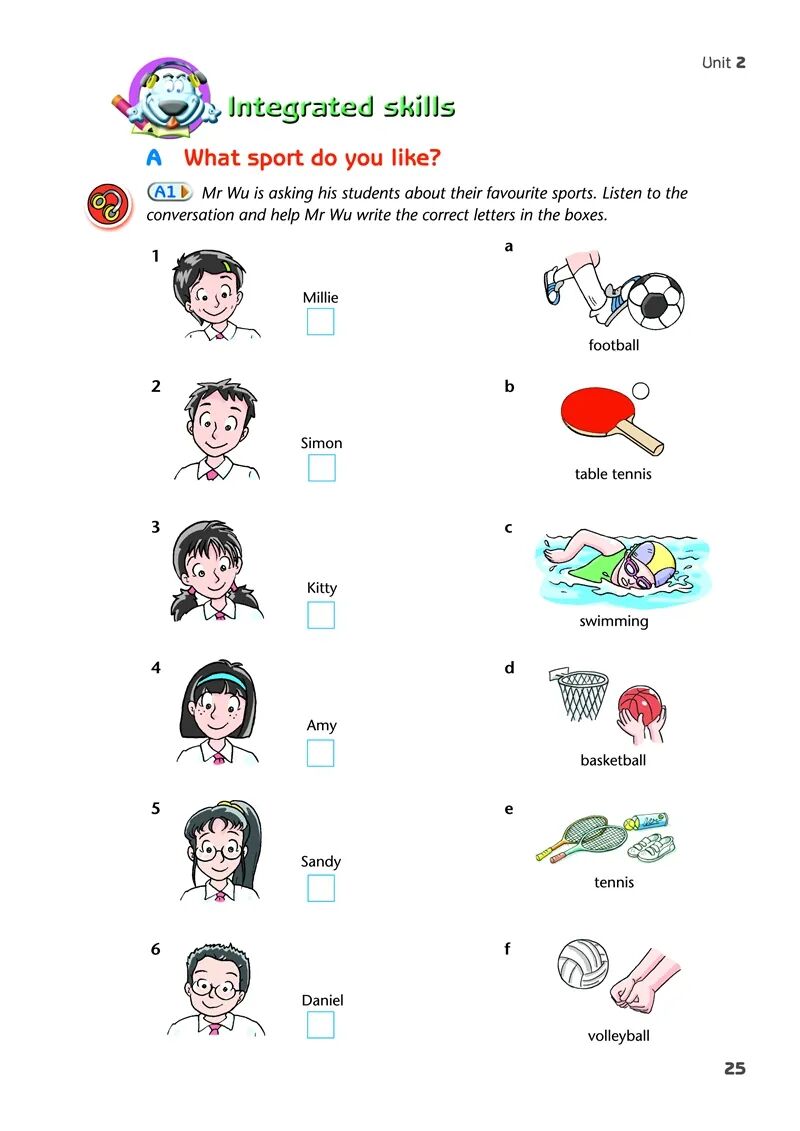 Unit 2

Integrated skills

A What sport do you like?

A1 Mr Wu is asking his students about their favourite sports. Listen to the conversation and help Mr Wu write the correct letters in the boxes.

1 Millie

2 Simon

3 Kitty

4 Amy

5 Sandy

6 Daniel

a football

b table tennis

c swimming

d basketball

e tennis

f volleyball

25