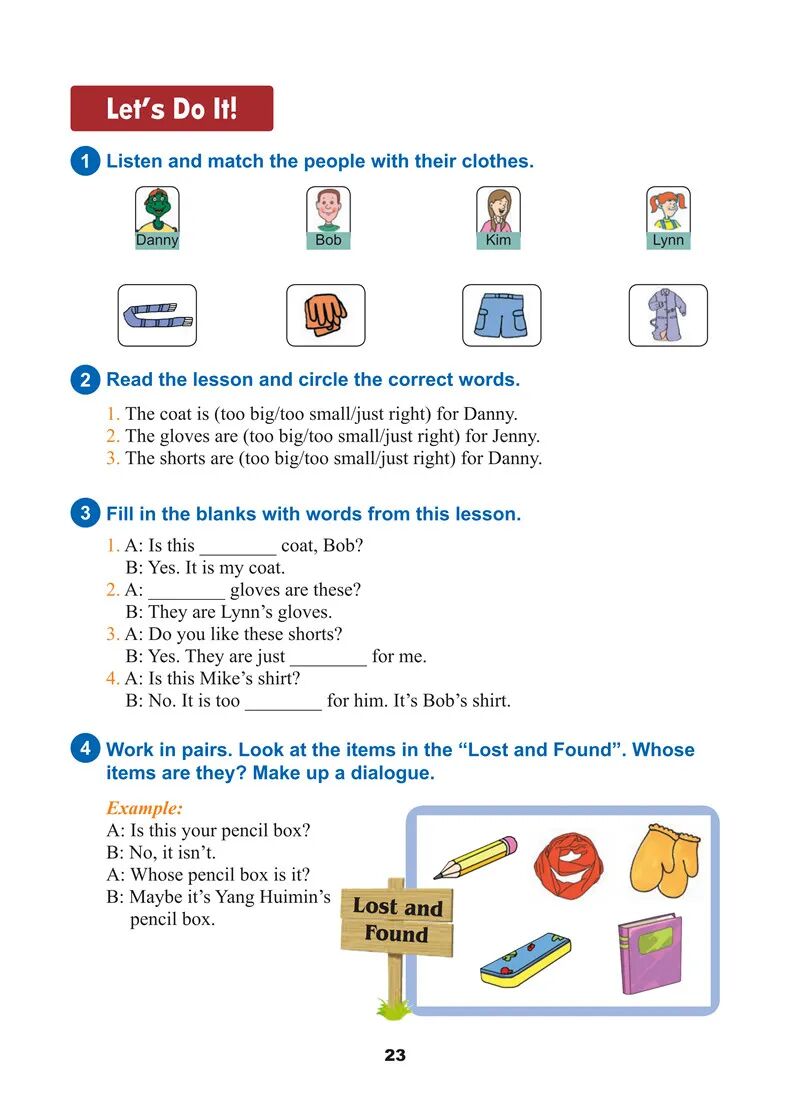 Let's Do It!

1 Listen and match the people with their clothes.

Danny Bob Kim Lynn

2 Read the lesson and circle the correct words.

1. The coat is (too big/too small/just right) for Danny.
2. The gloves are (too big/too small/just right) for Jenny.
3. The shorts are (too big/too small/just right) for Danny.

3 Fill in the blanks with words from this lesson.

1. A: Is this ________ coat, Bob?
B: Yes. It is my coat.
2. A: ________ gloves are these?
B: They are Lynn's gloves.
3. A: Do you like these shorts?
B: Yes. They are just ________ for me.
4. A: Is this Mike's shirt?
B: No. It is too ________ for him. It's Bob's shirt.

4 Work in pairs. Look at the items in the "Lost and Found". Whose items are they? Make up a dialogue.

Example:
A: Is this your pencil box?
B: No, it isn't.
A: Whose pencil box is it?
B: Maybe it's Yang Huimin's pencil box.

Lost and Found

23