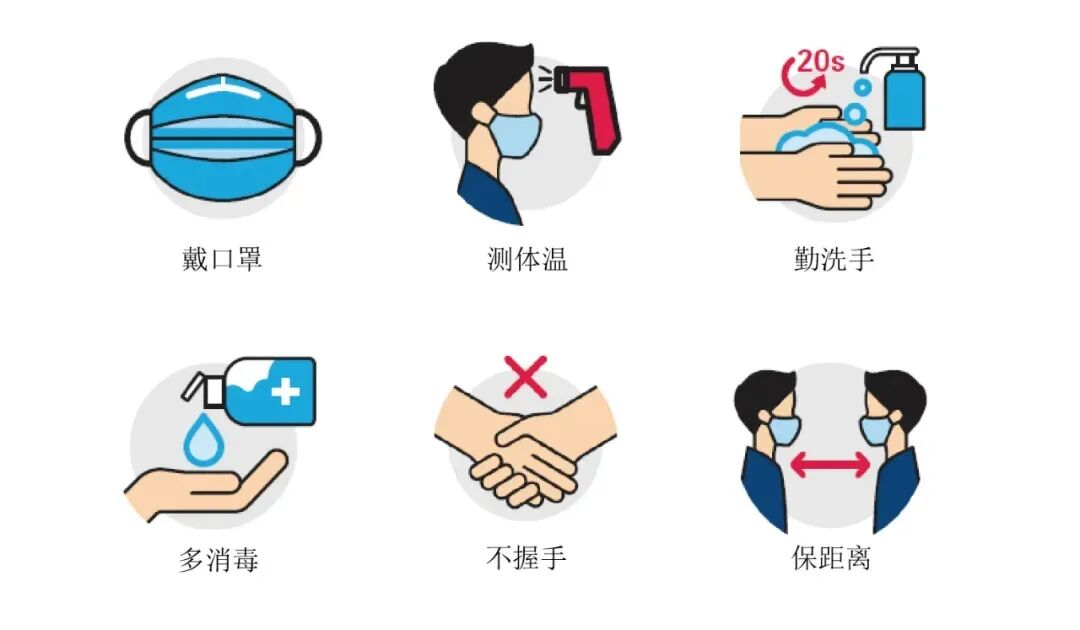 戴口罩

测体温

20s

勤洗手

多消毒

不握手

保距离