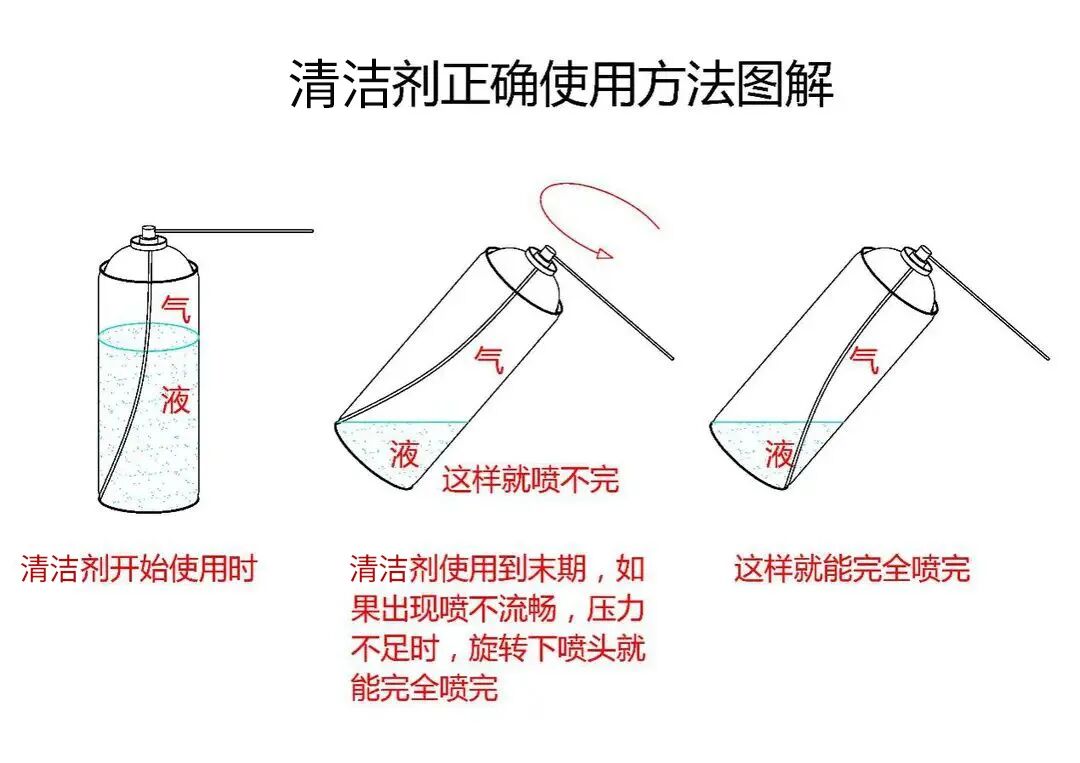 清洁剂正确使用方法图解

气

液

清洁剂开始使用时

气

液

这样就喷不完

清洁剂使用到末期，如果出现喷不流畅，压力不足时，旋转下喷头就能完全喷完

气

液

这样就能完全喷完