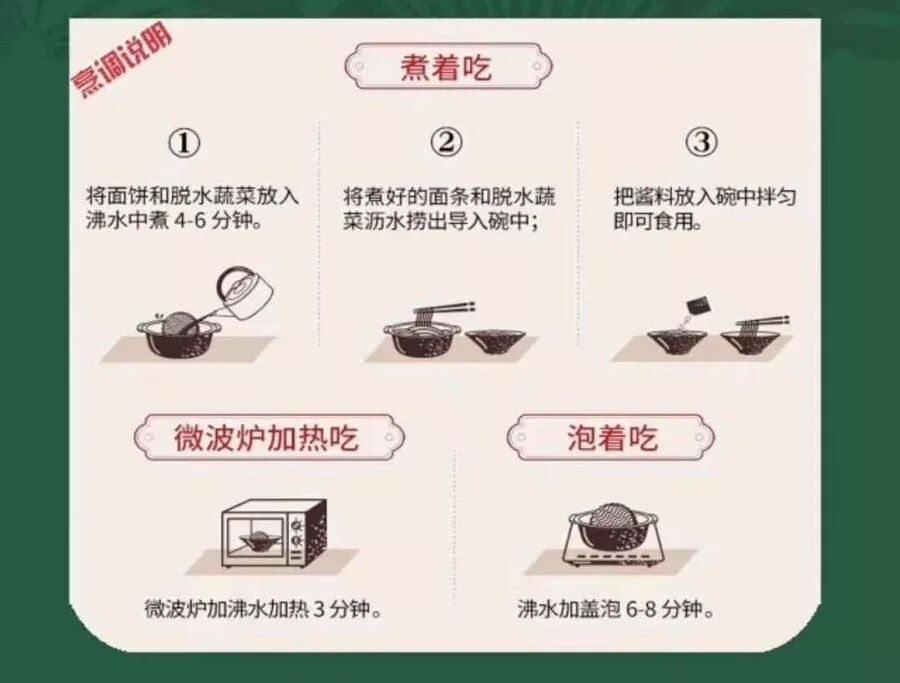 烹调说明

煮着吃

①
将面饼和脱水蔬菜放入沸水中煮 4-6 分钟。

②
将煮好的面条和脱水蔬菜沥水捞出导入碗中；

③
把酱料放入碗中拌匀即可食用。

微波炉加热吃

微波炉加沸水加热 3 分钟。

泡着吃

沸水加盖泡 6-8 分钟。