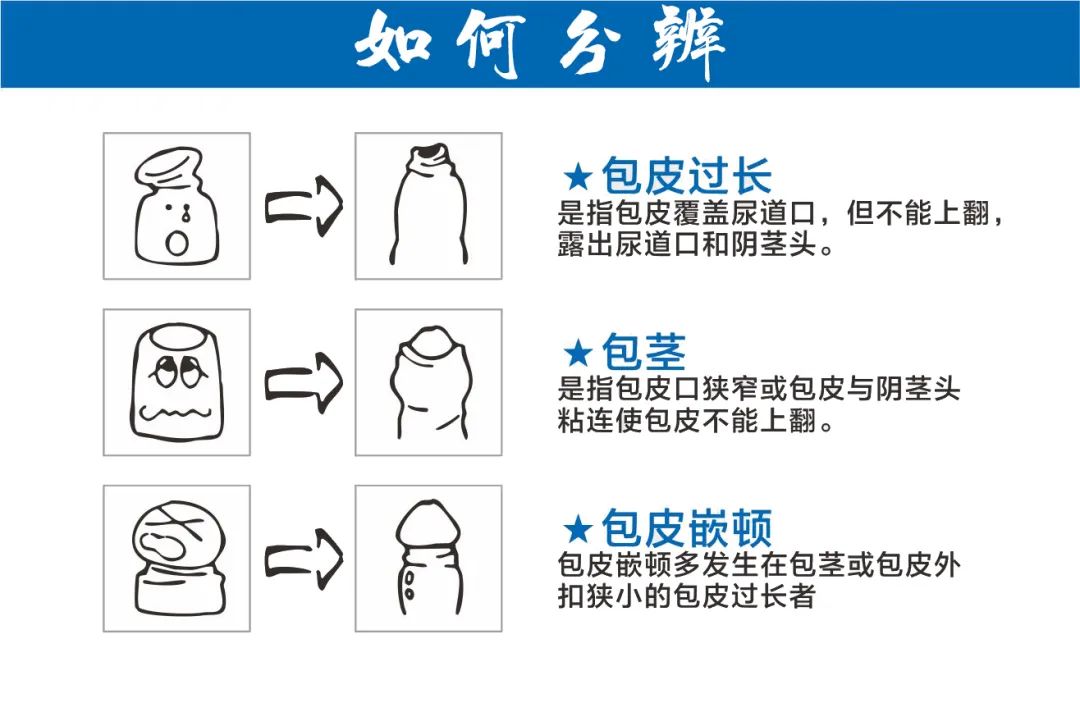 如何分辨

★包皮过长
是指包皮覆盖尿道口，但不能上翻，露出尿道口和阴茎头。

★包茎
是指包皮口狭窄或包皮与阴茎头粘连使包皮不能上翻。

★包皮嵌顿
包皮嵌顿多发生在包茎或包皮外扣狭小的包皮过长者