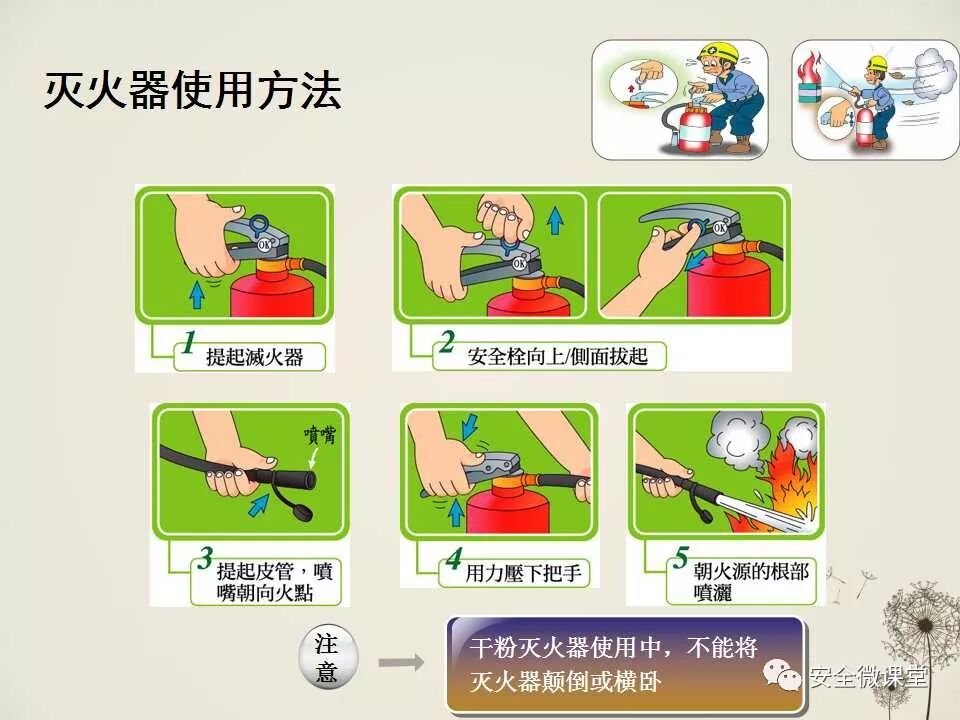 灭火器使用方法

OK

1 提起滅火器

OK

OK

2 安全栓向上/側面拔起

噴嘴

3 提起皮管，噴嘴朝向火點

4 用力壓下把手

5 朝火源的根部噴灑

注意

干粉灭火器使用中，不能将灭火器颠倒或横卧

安全微课堂