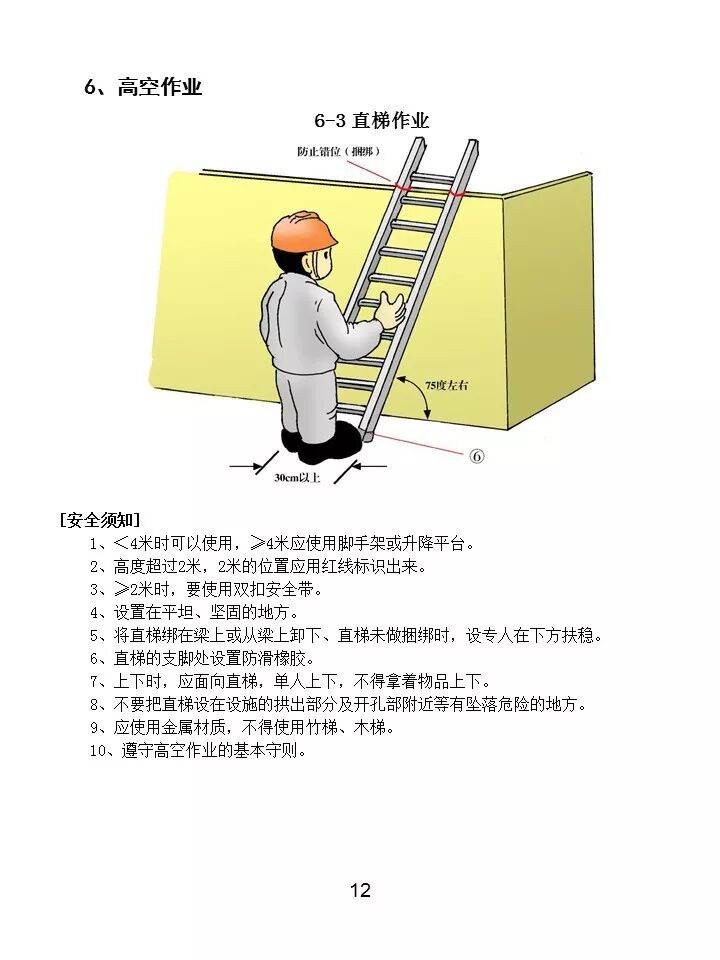 6、高空作业

6-3 直梯作业

防止错位（捆绑）

75度左右

⑥

30cm以上

[安全须知]

1、＜4米时可以使用，≥4米应使用脚手架或升降平台。

2、高度超过2米，2米的位置应用红线标识出来。

3、≥2米时，要使用双扣安全带。

4、设置在平坦、坚固的地方。

5、将直梯绑在梁上或从梁上卸下、直梯未做捆绑时，设专人在下方扶稳。

6、直梯的支脚处设置防滑橡胶。

7、上下时，应面向直梯，单人上下，不得拿着物品上下。

8、不要把直梯设在设施的拱出部分及开孔部附近等有坠落危险的地方。

9、应使用金属材质，不得使用竹梯、木梯。

10、遵守高空作业的基本守则。

12