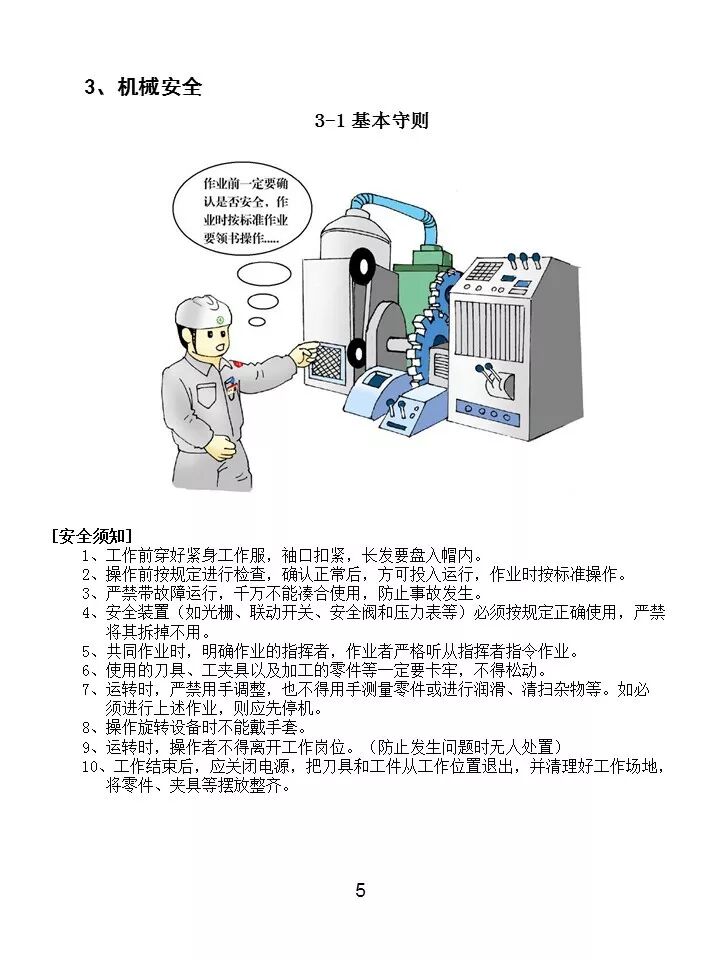 3、机械安全

3-1 基本守则

作业前一定要确认是否安全，作业时按标准作业要领书操作.....

[安全须知]

1、工作前穿好紧身工作服，袖口扣紧，长发要盘入帽内。
2、操作前按规定进行检查，确认正常后，方可投入运行，作业时按标准操作。
3、严禁带故障运行，千万不能凑合使用，防止事故发生。
4、安全装置（如光栅、联动开关、安全阀和压力表等）必须按规定正确使用，严禁将其拆掉不用。
5、共同作业时，明确作业的指挥者，作业者严格听从指挥者指令作业。
6、使用的刀具、工夹具以及加工的零件等一定要卡牢，不得松动。
7、运转时，严禁用手调整，也不得用手测量零件或进行润滑、清扫杂物等。如必须进行上述作业，则应先停机。
8、操作旋转设备时不能戴手套。
9、运转时，操作者不得离开工作岗位。（防止发生问题时无人处置）
10、工作结束后，应关闭电源，把刀具和工件从工作位置退出，并清理好工作场地，将零件、夹具等摆放整齐。

5