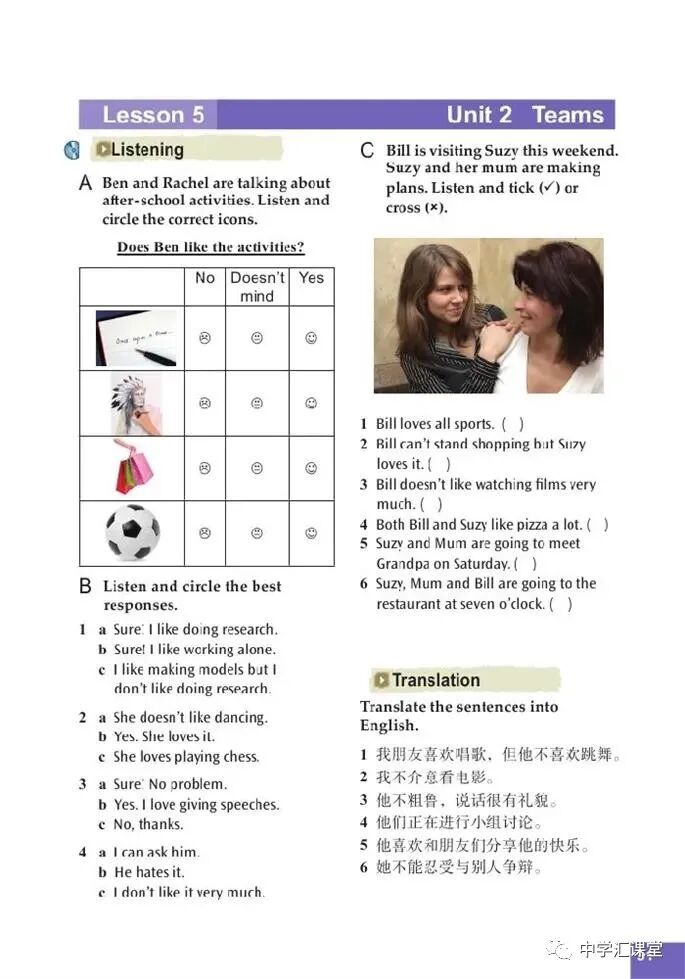 Lesson 5

Unit 2 Teams

Listening

A Ben and Rachel are talking about after-school activities. Listen and circle the correct icons.

Does Ben like the activities?

| | No | Doesn't mind | Yes |
|---|---|---|---|
| Once upon a time... | ☹ | 😐 | ☺ |
| | ☹ | 😐 | ☺ |
| | ☹ | 😐 | ☺ |
| | ☹ | 😐 | ☺ |

B Listen and circle the best responses.

1 a Sure! I like doing research.
b Sure! I like working alone.
c I like making models but I don't like doing research.

2 a She doesn't like dancing.
b Yes. She loves it.
c She loves playing chess.

3 a Sure! No problem.
b Yes. I love giving speeches.
c No, thanks.

4 a I can ask him.
b He hates it.
c I don't like it very much.

C Bill is visiting Suzy this weekend. Suzy and her mum are making plans. Listen and tick (✓) or cross (×).

1 Bill loves all sports. ( )
2 Bill can't stand shopping but Suzy loves it. ( )
3 Bill doesn't like watching films very much. ( )
4 Both Bill and Suzy like pizza a lot. ( )
5 Suzy and Mum are going to meet Grandpa on Saturday. ( )
6 Suzy, Mum and Bill are going to the restaurant at seven o'clock. ( )

Translation

Translate the sentences into English.

1 我朋友喜欢唱歌，但他不喜欢跳舞。
2 我不介意看电影。
3 他不粗鲁，说话很有礼貌。
4 他们正在进行小组讨论。
5 他喜欢和朋友们分享他的快乐。
6 她不能忍受与别人争辩。

中学汇课堂