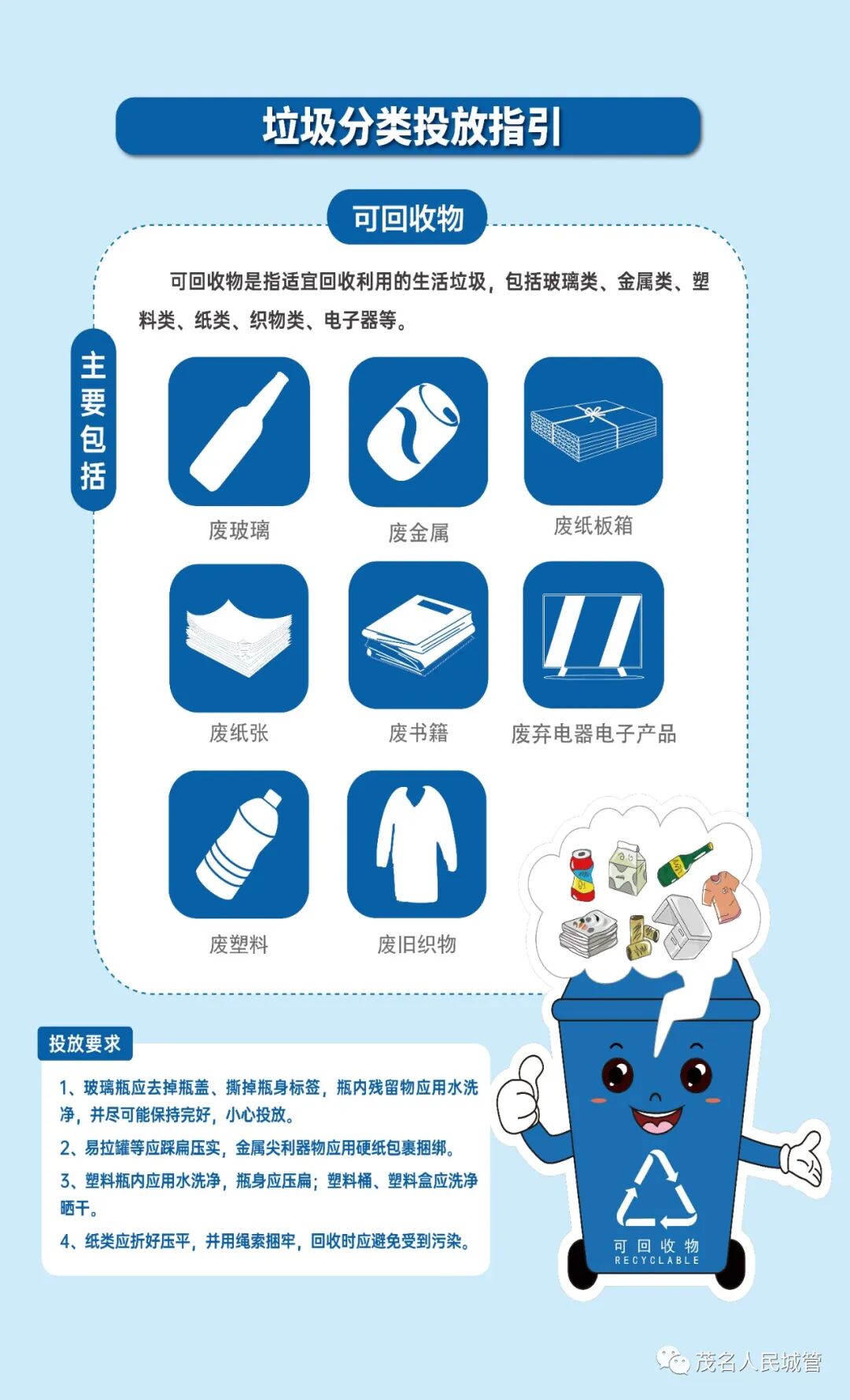 垃圾分类投放指引

可回收物

可回收物是指适宜回收利用的生活垃圾，包括玻璃类、金属类、塑料类、纸类、织物类、电子器等。

主要包括

废玻璃
废金属
废纸板箱
废纸张
废书籍
废弃电器电子产品
废塑料
废旧织物

投放要求

1、玻璃瓶应去掉瓶盖、撕掉瓶身标签，瓶内残留物应用水洗净，并尽可能保持完好，小心投放。
2、易拉罐等应踩扁压实，金属尖利器物应用硬纸包裹捆绑。
3、塑料瓶内应用水洗净，瓶身应压扁；塑料桶、塑料盒应洗净晒干。
4、纸类应折好压平，并用绳索捆牢，回收时应避免受到污染。

可回收物
RECYCLABLE

茂名人民城管