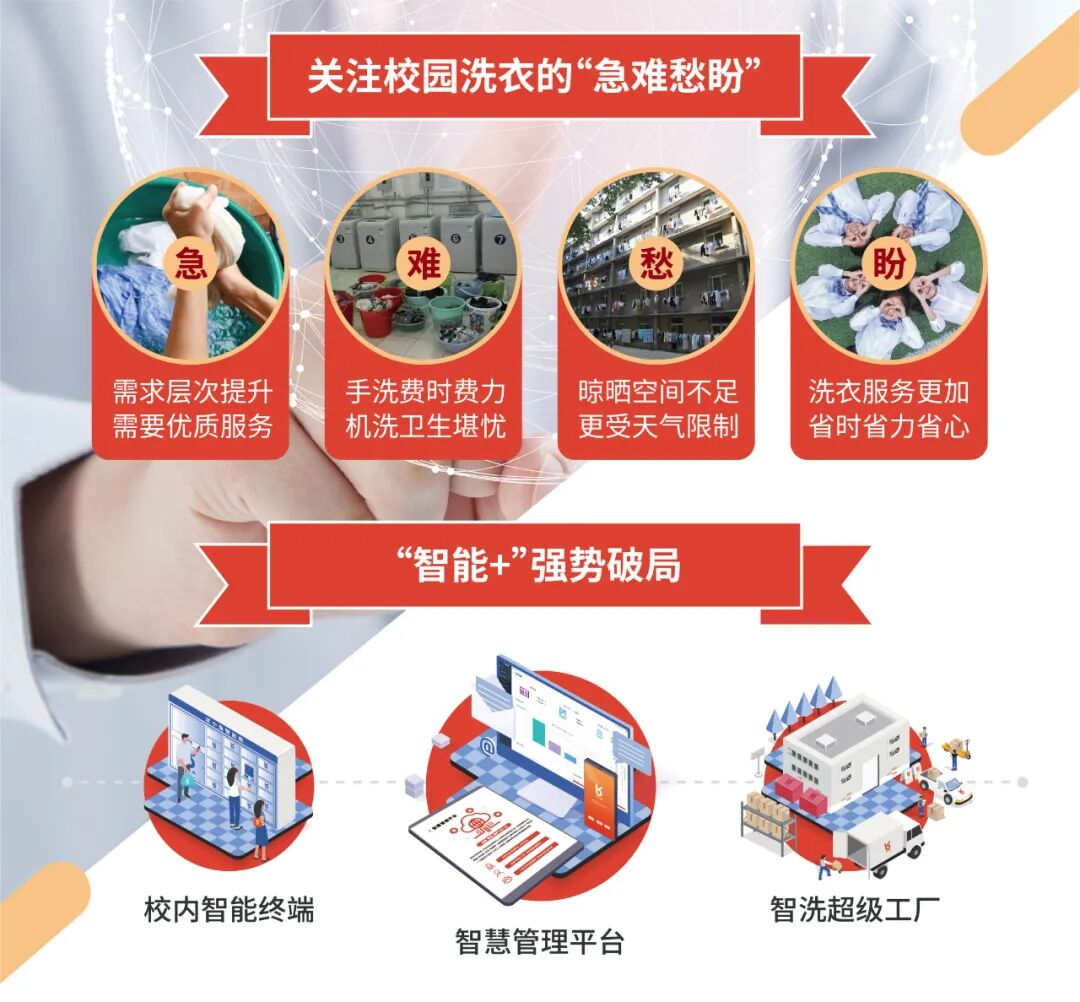 关注校园洗衣的“急难愁盼”

急
需求层次提升
需要优质服务

难
手洗费时费力
机洗卫生堪忧

愁
晾晒空间不足
更受天气限制

盼
洗衣服务更加
省时省力省心

“智能+”强势破局

校内智能终端

智慧管理平台

智洗超级工厂