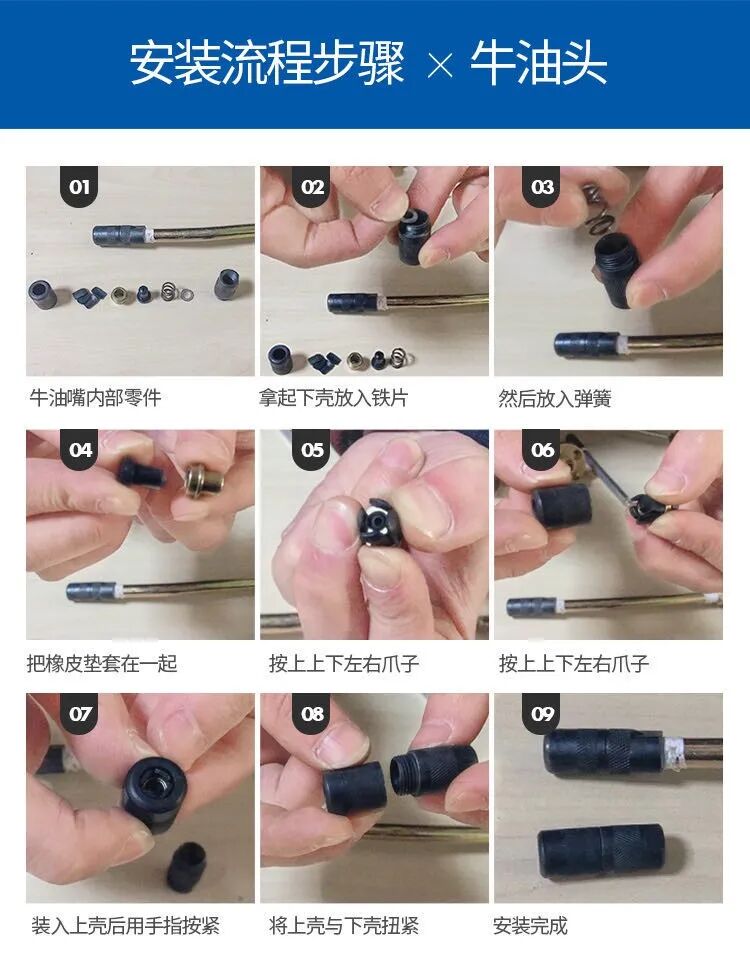 安装流程步骤 × 牛油头

01
牛油嘴内部零件

02
拿起下壳放入铁片

03
然后放入弹簧

04
把橡皮垫套在一起

05
按上上下左右爪子

06
按上上下左右爪子

07
装入上壳后用手指按紧

08
将上壳与下壳扭紧

09
安装完成