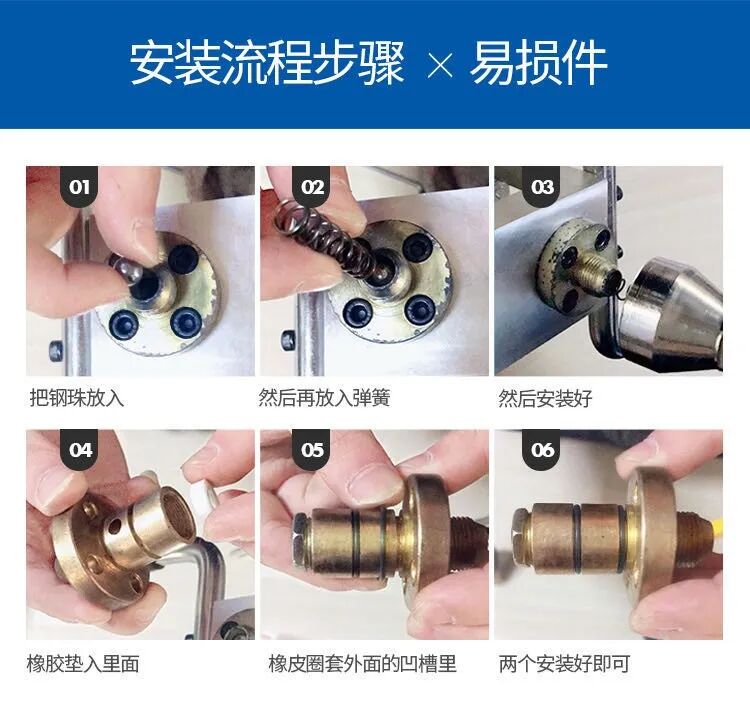 安装流程步骤 × 易损件

01
把钢珠放入

02
然后再放入弹簧

03
然后安装好

04
橡胶垫入里面

05
橡皮圈套外面的凹槽里

06
两个安装好即可