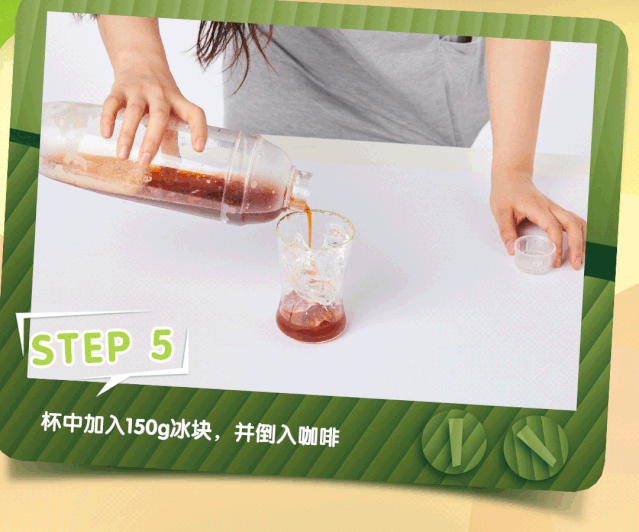 STEP 5

杯中加入150g冰块，并倒入咖啡