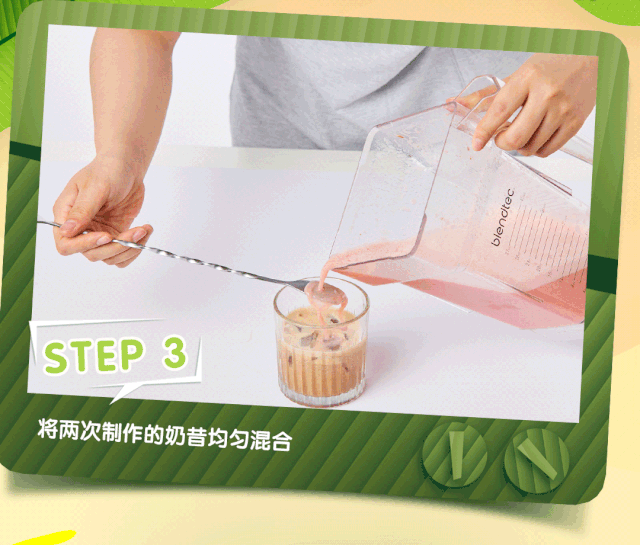 blendtec

STEP 3

将两次制作的奶昔均匀混合