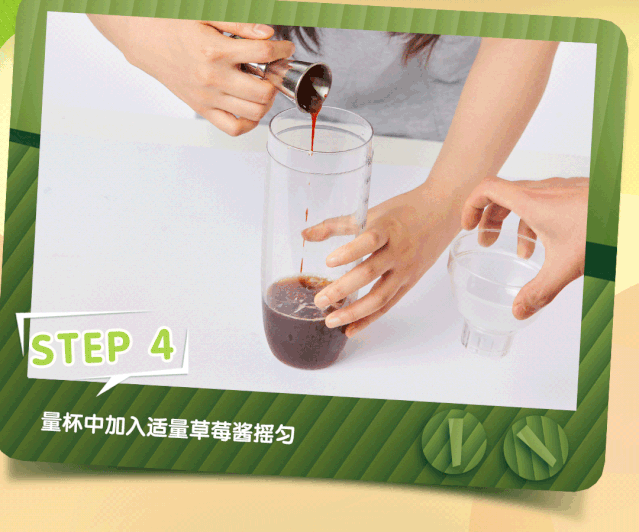 STEP 4

量杯中加入适量草莓酱摇匀