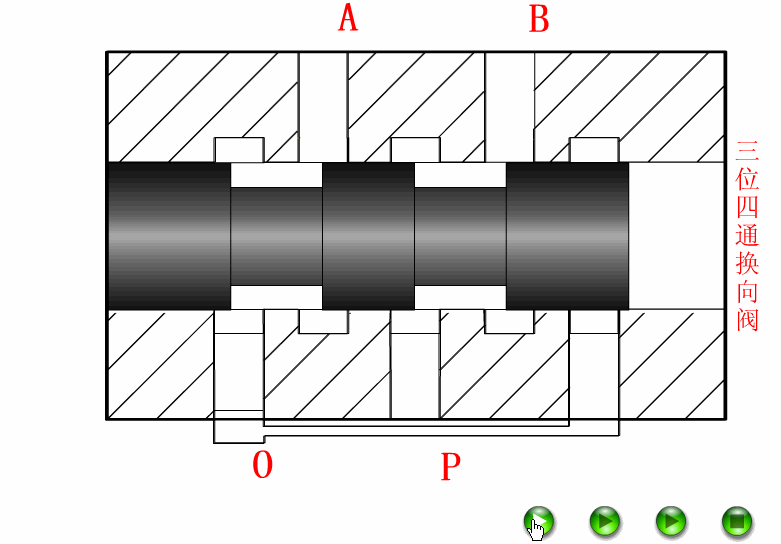 A
B
三位四通换向阀
O
P