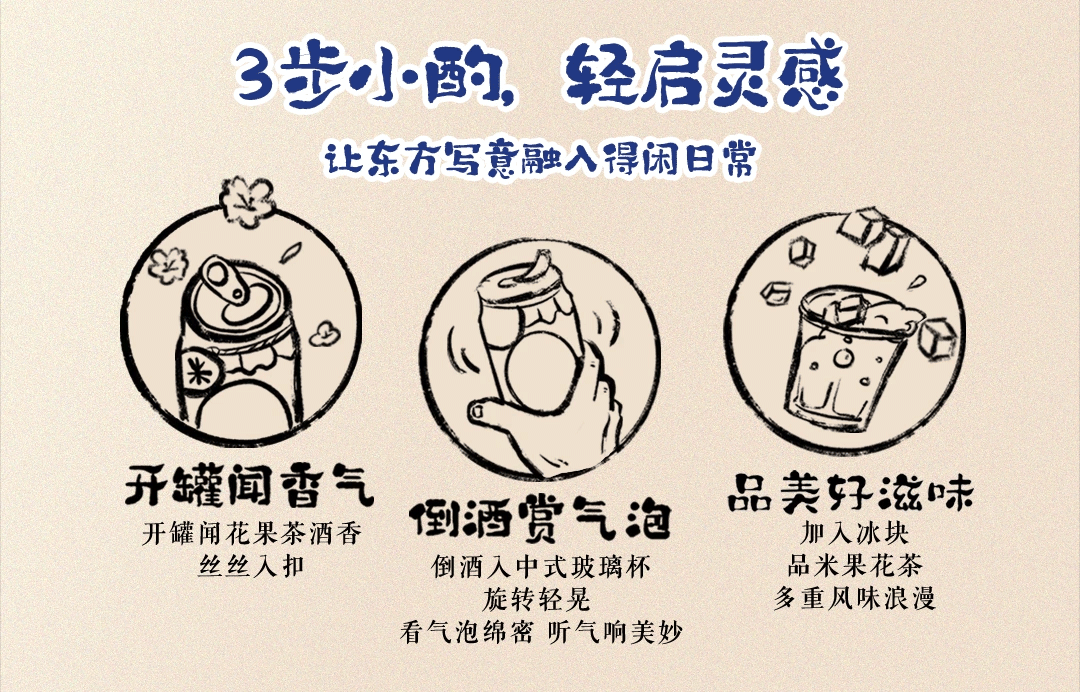 3步小酌，轻启灵感

让东方写意融入得闲日常

开罐闻香气
开罐闻花果茶酒香
丝丝入扣

倒酒赏气泡
倒酒入中式玻璃杯
旋转轻晃
看气泡绵密 听气响美妙

品美好滋味
加入冰块
品米果花茶
多重风味浪漫