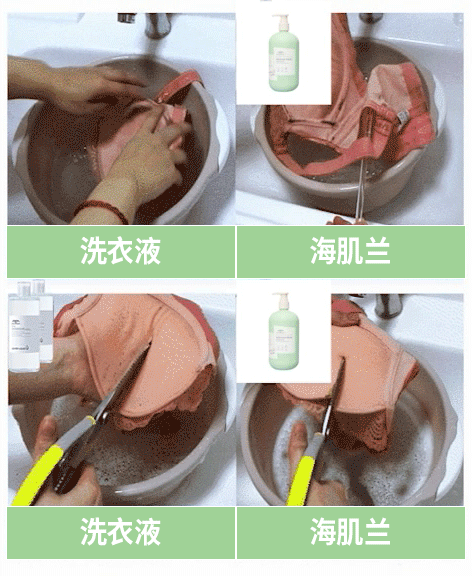 洗衣液

海肌兰

洗衣液

海肌兰