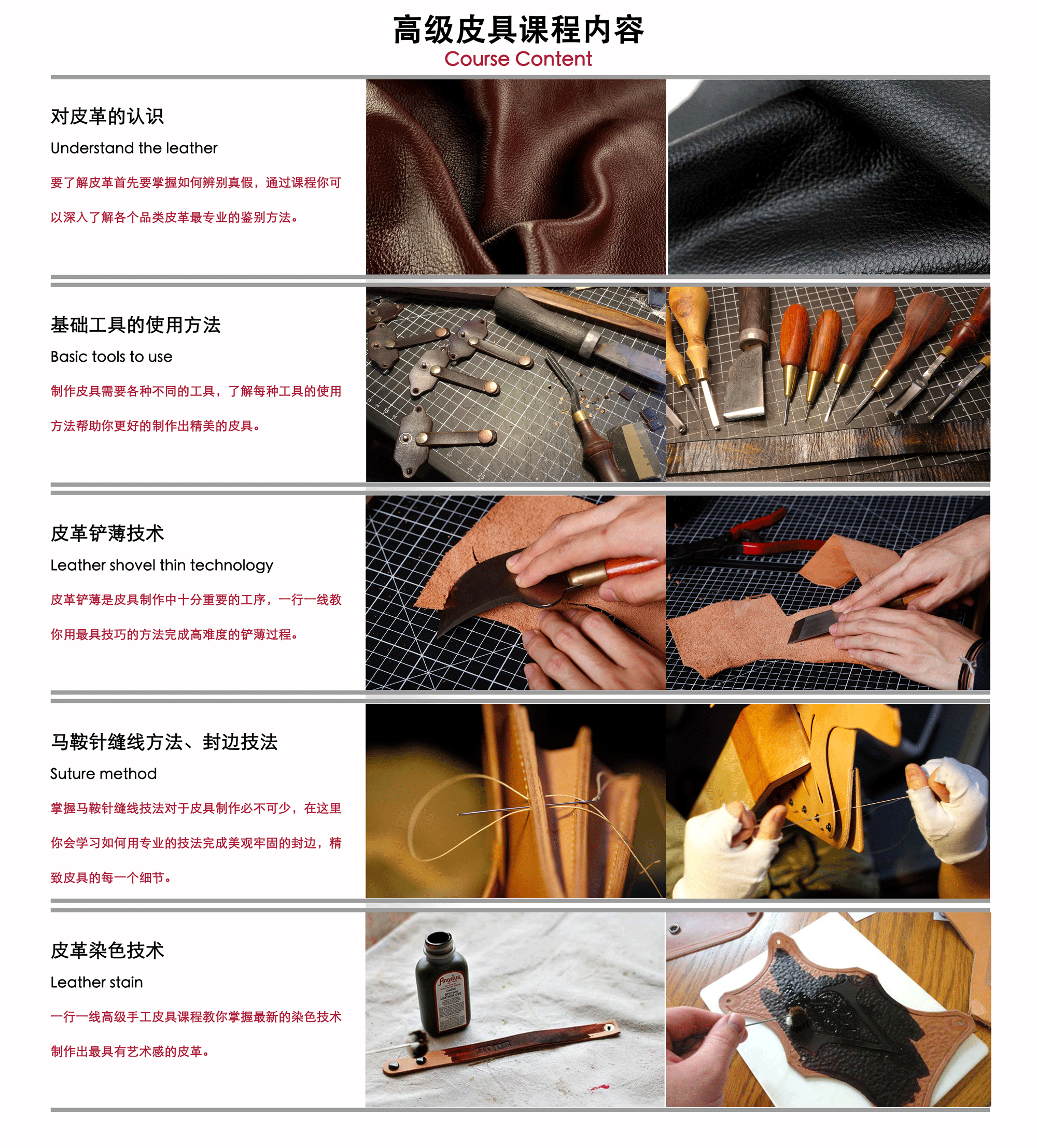 高级皮具课程内容
Course Content

对皮革的认识
Understand the leather
要了解皮革首先要掌握如何辨别真假，通过课程你可以深入了解各个品类皮革最专业的鉴别方法。

基础工具的使用方法
Basic tools to use
制作皮具需要各种不同的工具，了解每种工具的使用方法帮助你更好的制作出精美的皮具。

皮革铲薄技术
Leather shovel thin technology
皮革铲薄是皮具制作中十分重要的工序，一行一线教你用最具技巧的方法完成高难度的铲薄过程。

马鞍针缝线方法、封边技法
Suture method
掌握马鞍针缝线技法对于皮具制作必不可少，在这里你会学习如何用专业的技法完成美观牢固的封边，精致皮具的每一个细节。

皮革染色技术
Leather stain
一行一线高级手工皮具课程教你掌握最新的染色技术制作出最具有艺术感的皮革。

Angelus
DARK BROWN LEATHER DYE
HOPE