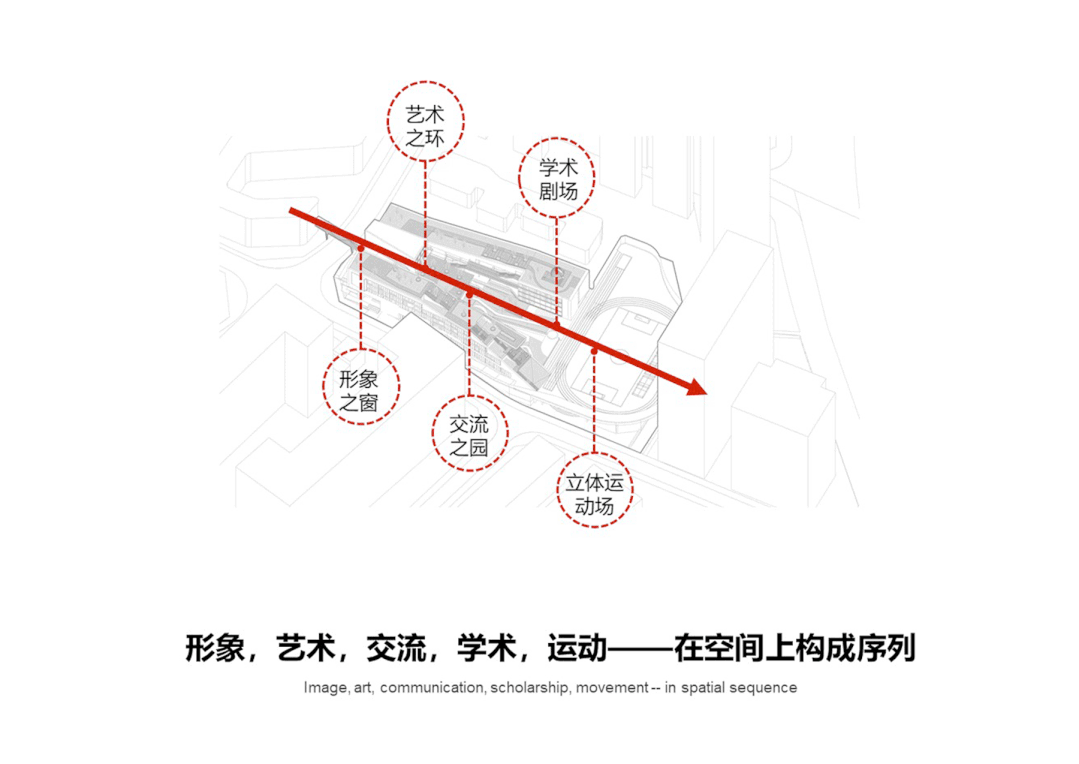 艺术之环

学术剧场

形象之窗

交流之园

立体运动场

形象，艺术，交流，学术，运动——在空间上构成序列

Image, art, communication, scholarship, movement -- in spatial sequence