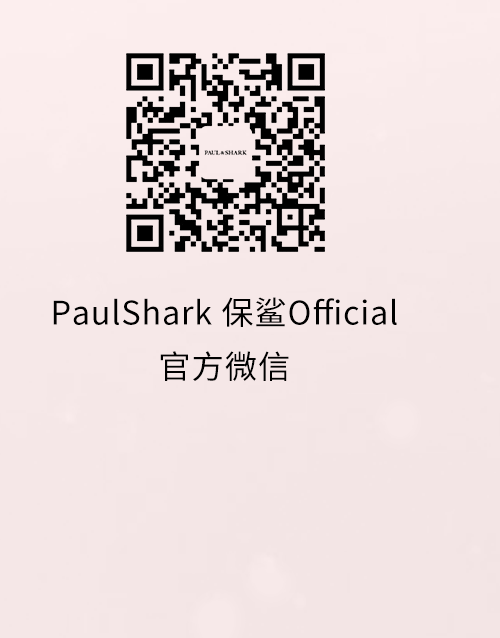 PAUL&SHARK

PaulShark 保鲨Official
官方微信