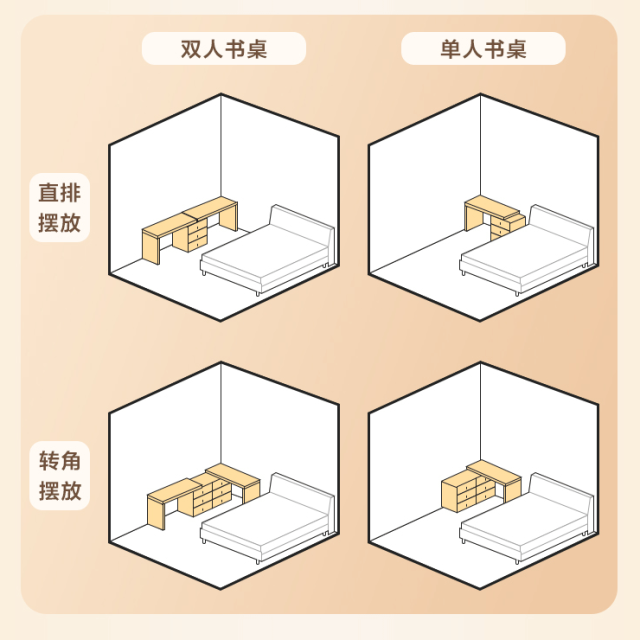 双人书桌

单人书桌

直排摆放

转角摆放