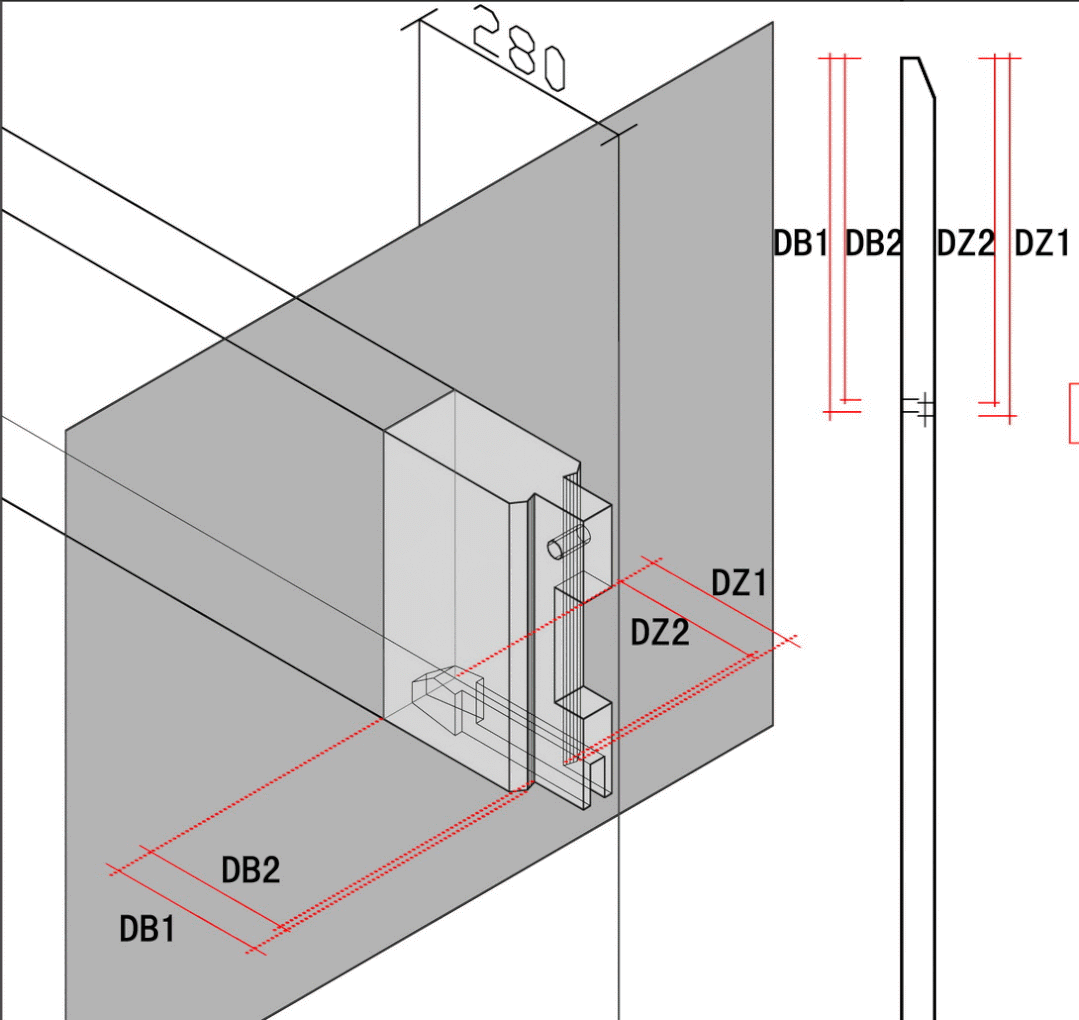 280

DB1 DB2 DZ2 DZ1

DZ1

DZ2

DB2

DB1