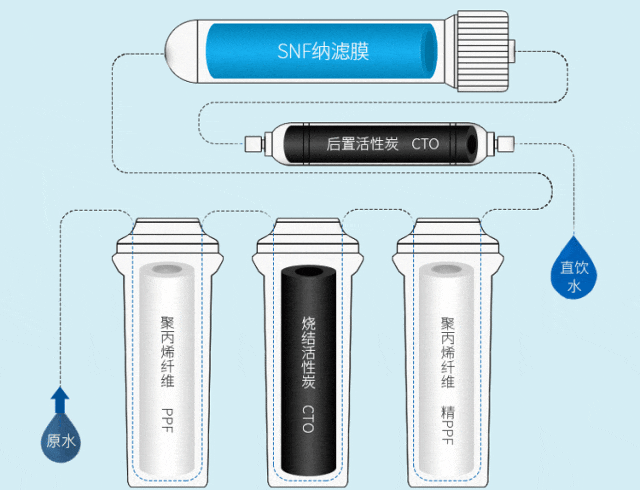 SNF纳滤膜

后置活性炭 CTO

直饮水

聚丙烯纤维 PPF

烧结活性炭 CTO

聚丙烯纤维 精PPF

原水