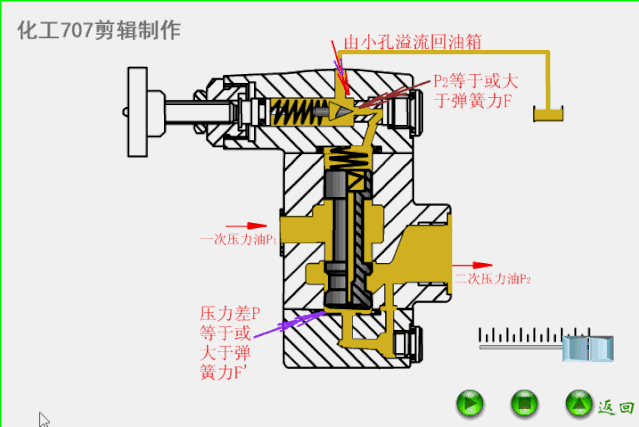 化工707剪辑制作

由小孔溢流回油箱

$P_2$等于或大于弹簧力F

一次压力油$P_1$

二次压力油$P_2$

压力差P等于或大于弹簧力F'

返回