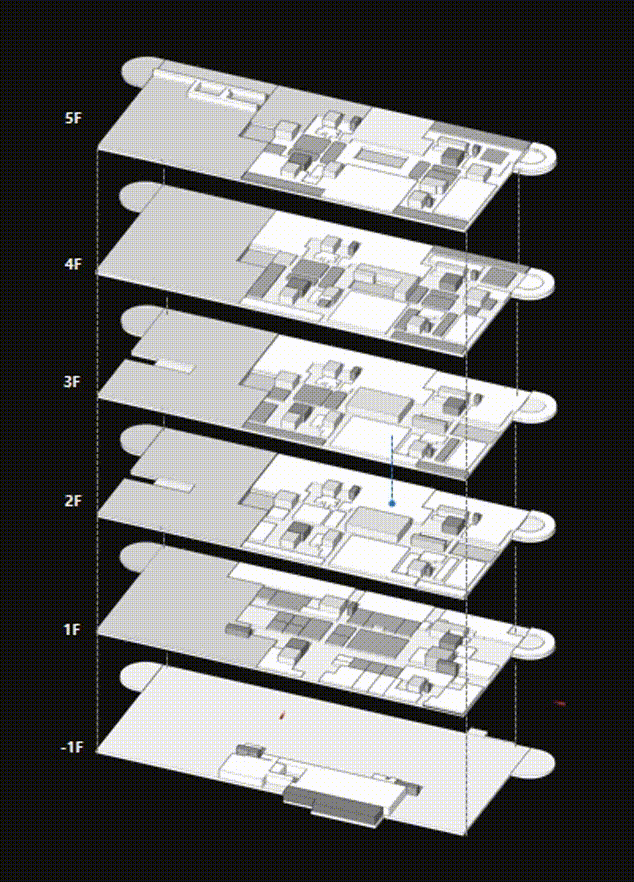 5F

4F

3F

2F

1F

-1F