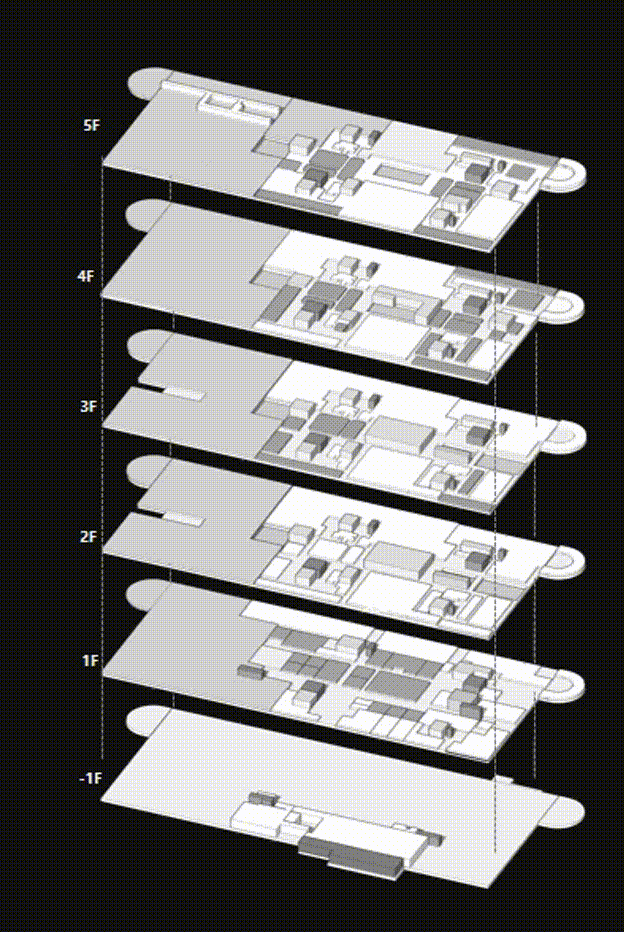 5F

4F

3F

2F

1F

-1F