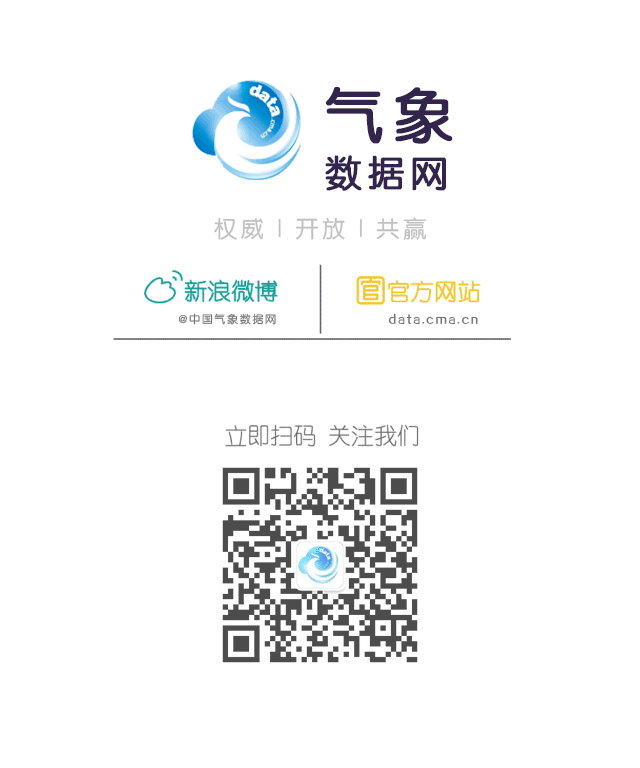 data

气象
数据网

权威 | 开放 | 共赢

新浪微博
@中国气象数据网

官方网站
data.cma.cn

立即扫码 关注我们