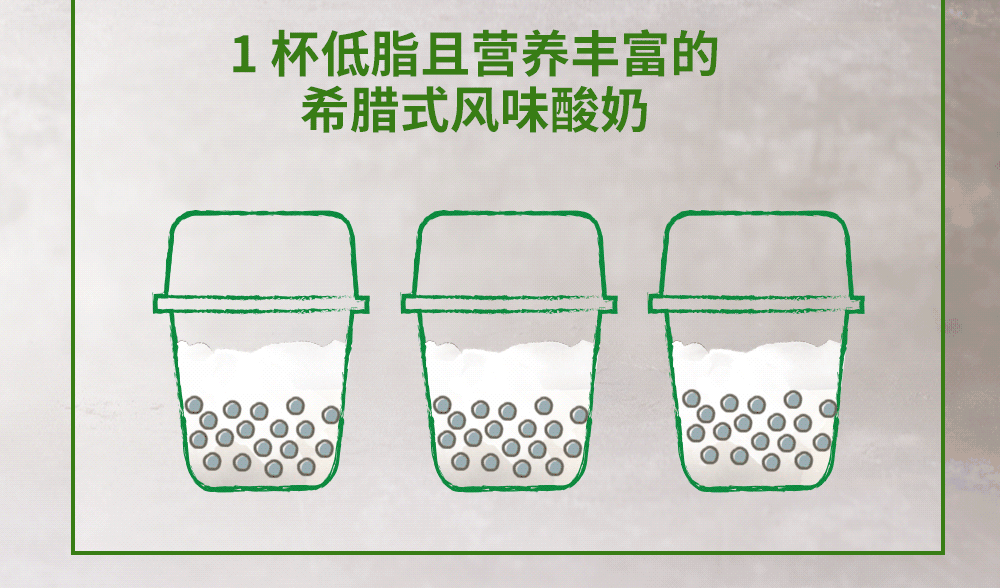 1 杯低脂且营养丰富的
希腊式风味酸奶