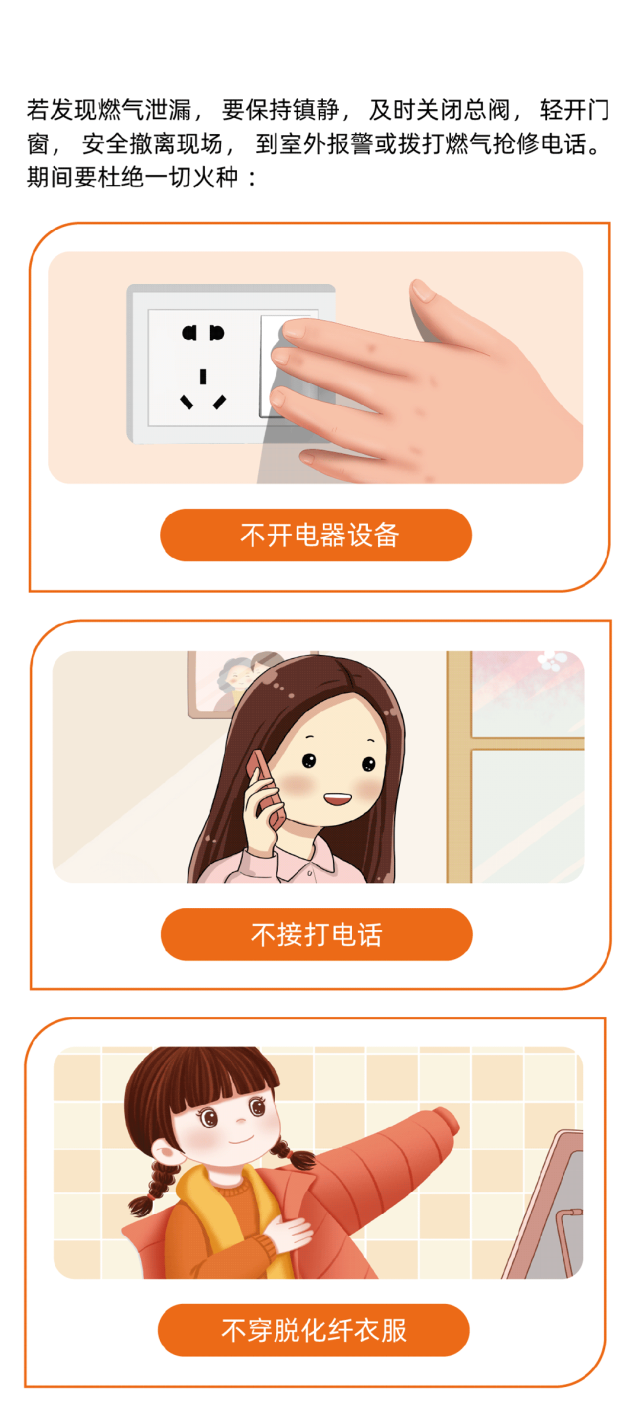 若发现燃气泄漏，要保持镇静，及时关闭总阀，轻开门窗，安全撤离现场，到室外报警或拨打燃气抢修电话。期间要杜绝一切火种：

不开电器设备

不接打电话

不穿脱化纤衣服