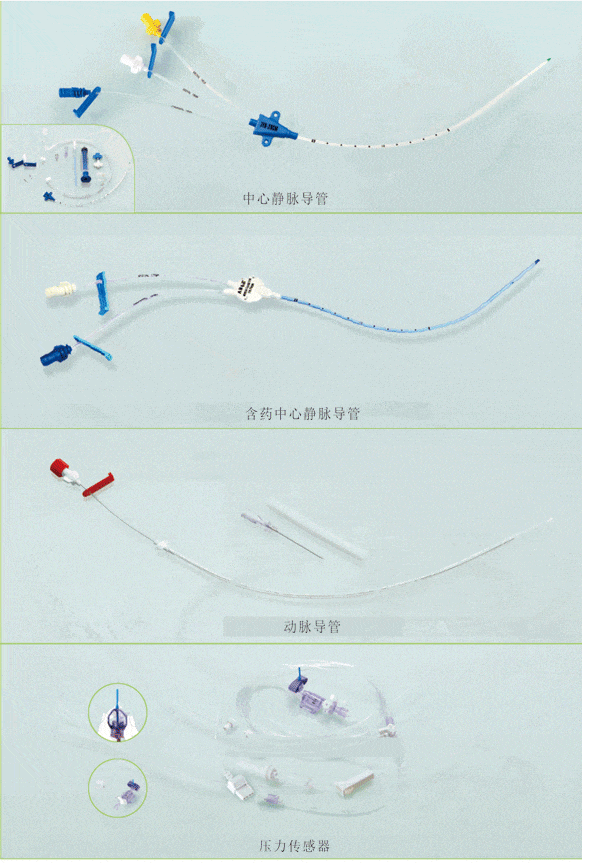 中心静脉导管

含药中心静脉导管

动脉导管

压力传感器