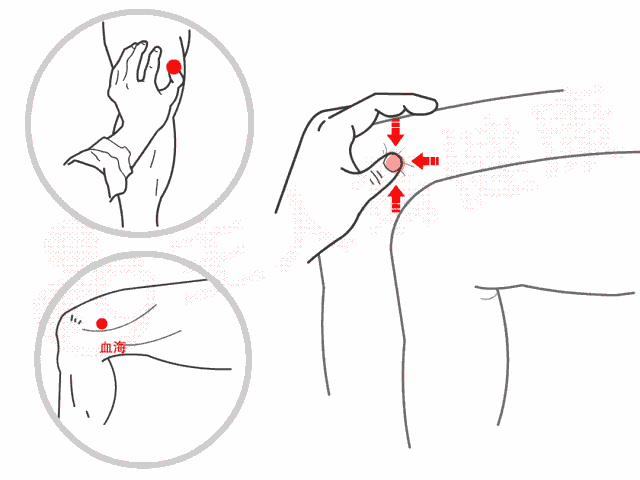 血海