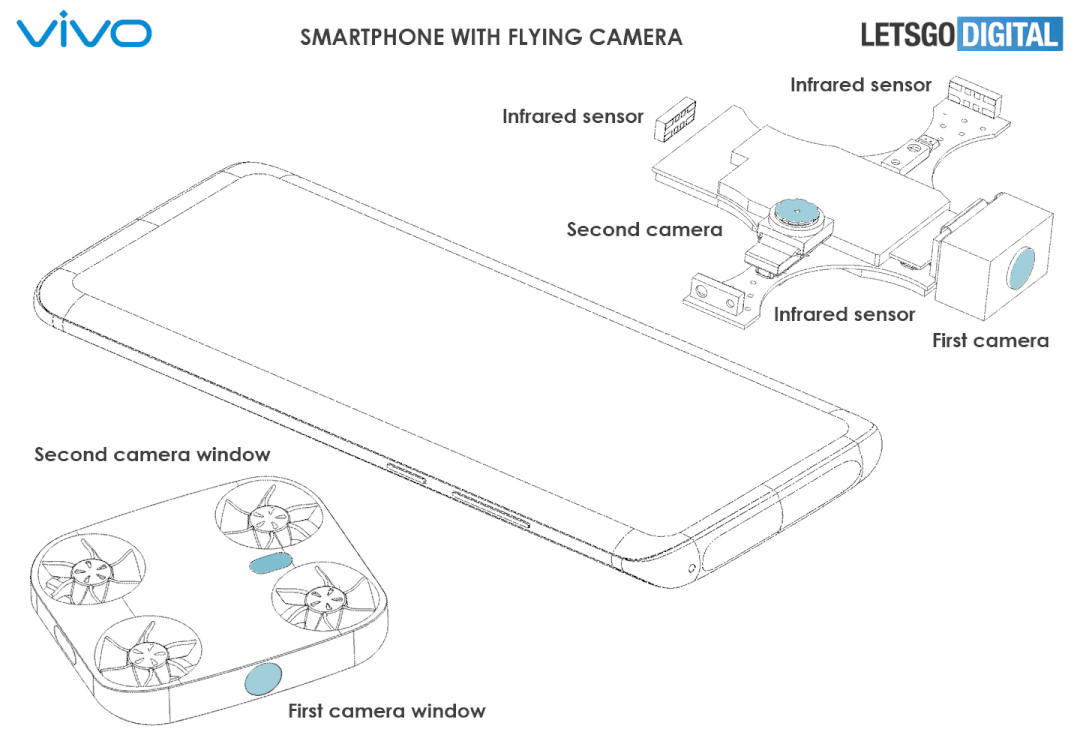 vivo

SMARTPHONE WITH FLYING CAMERA

LETSGO DIGITAL

Infrared sensor

Infrared sensor

Second camera

Infrared sensor

First camera

Second camera window

First camera window