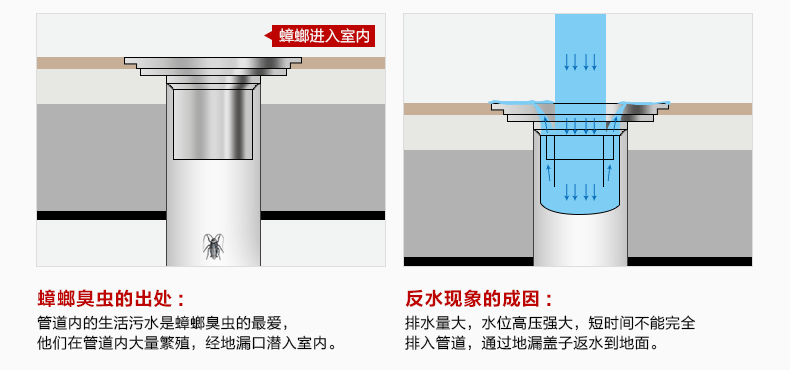 蟑螂进入室内

蟑螂臭虫的出处：
管道内的生活污水是蟑螂臭虫的最爱，他们在管道内大量繁殖，经地漏口潜入室内。

反水现象的成因：
排水量大，水位高压强大，短时间不能完全排入管道，通过地漏盖子返水到地面。