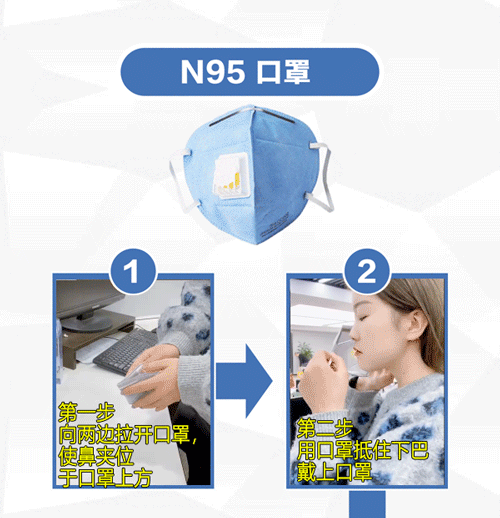 N95 口罩

1

第一步
向两边拉开口罩，
使鼻夹位
于口罩上方

2

第二步
用口罩抵住下巴
戴上口罩