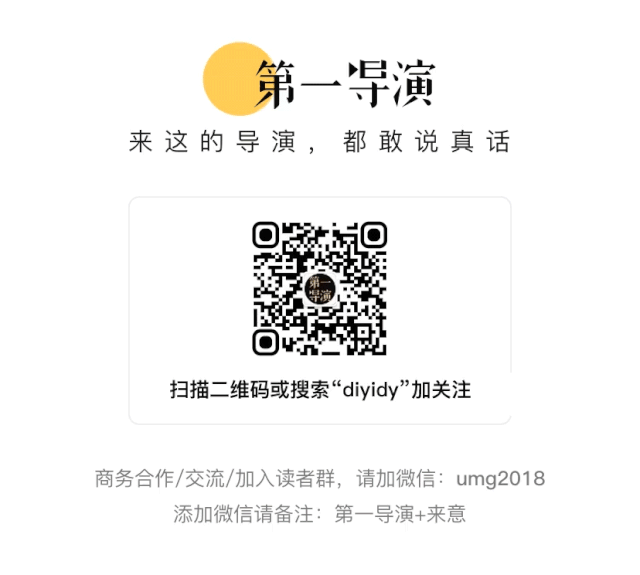 第一导演

来这的导演，都敢说真话

扫描二维码或搜索“diyidy”加关注

商务合作/交流/加入读者群，请加微信：umg2018
添加微信请备注：第一导演+来意