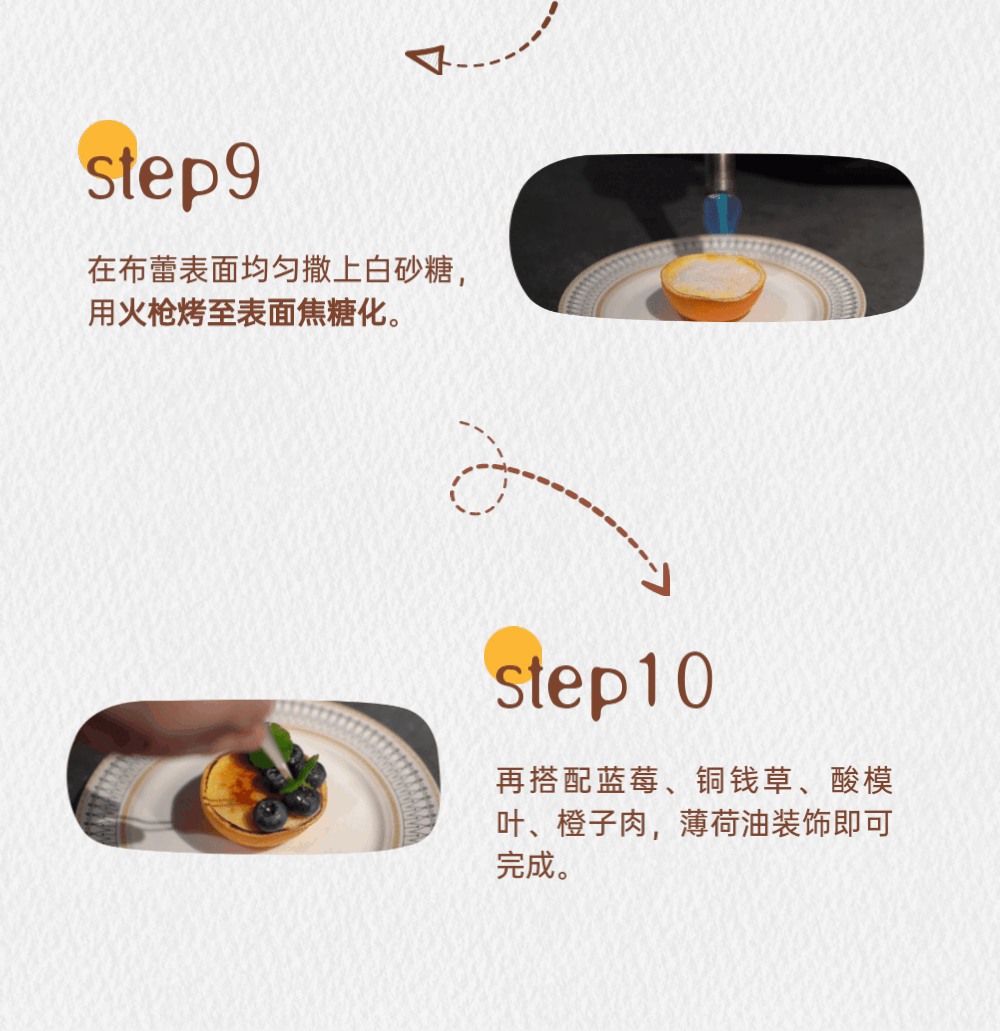 step9

在布蕾表面均匀撒上白砂糖，用火枪烤至表面焦糖化。

step10

再搭配蓝莓、铜钱草、酸模叶、橙子肉，薄荷油装饰即可完成。