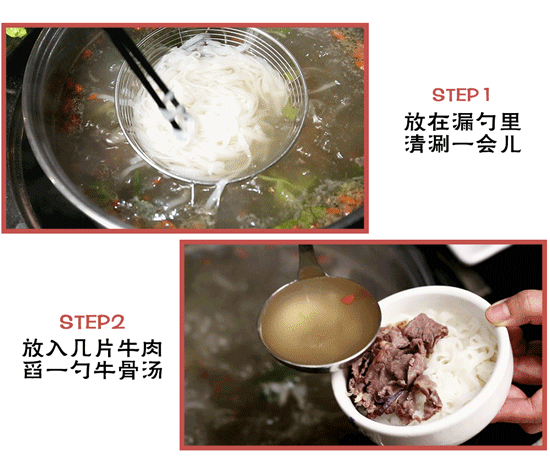 STEP 1
放在漏勺里
清涮一会儿

STEP2
放入几片牛肉
舀一勺牛骨汤