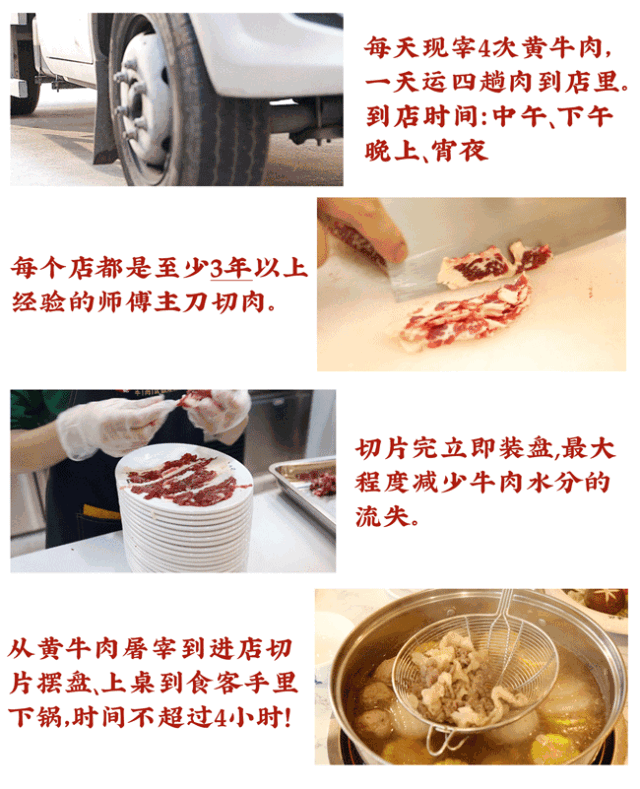 每天现宰4次黄牛肉，一天运四趟肉到店里。到店时间：中午、下午晚上、宵夜

每个店都是至少3年以上经验的师傅主刀切肉。

切片完立即装盘，最大程度减少牛肉水分的流失。

从黄牛肉屠宰到进店切片摆盘、上桌到食客手里下锅，时间不超过4小时！