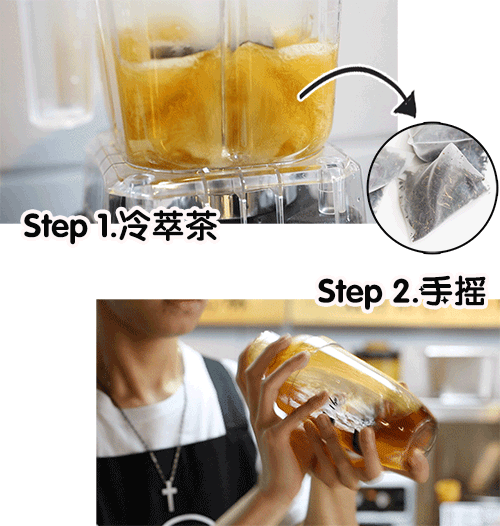 Step 1.冷萃茶

Step 2.手摇