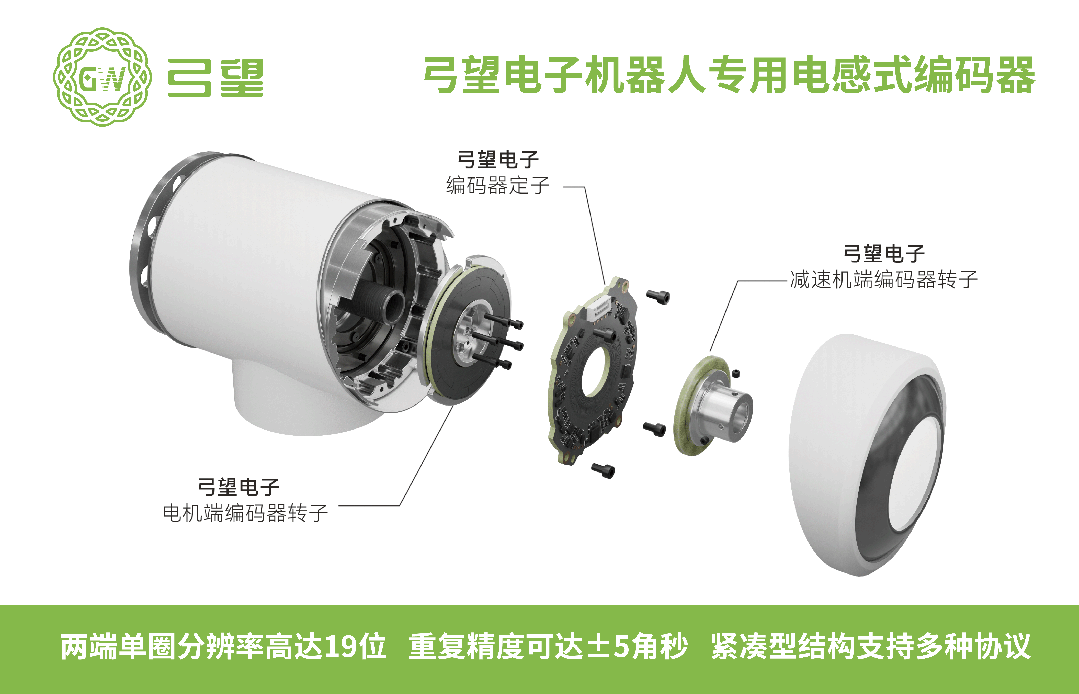 GW 弓望

弓望电子机器人专用电感式编码器

弓望电子
编码器定子

弓望电子
减速机端编码器转子

弓望电子
电机端编码器转子

两端单圈分辨率高达19位 重复精度可达±5角秒 紧凑型结构支持多种协议