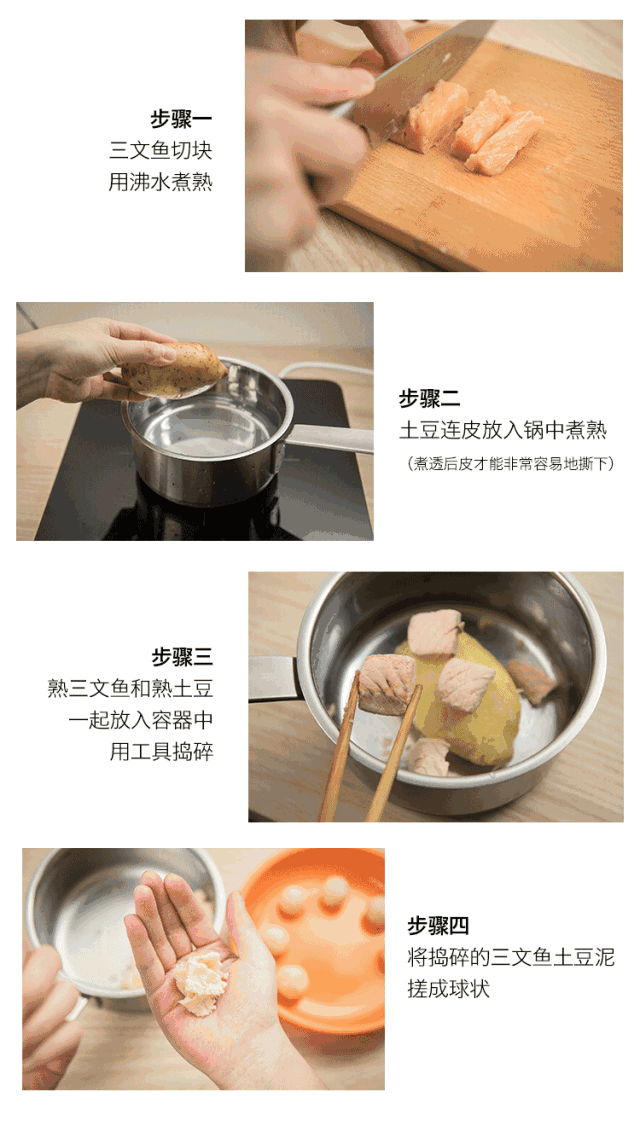 步骤一
三文鱼切块
用沸水煮熟

步骤二
土豆连皮放入锅中煮熟
（煮透后皮才能非常容易地撕下）

步骤三
熟三文鱼和熟土豆
一起放入容器中
用工具捣碎

步骤四
将捣碎的三文鱼土豆泥
搓成球状