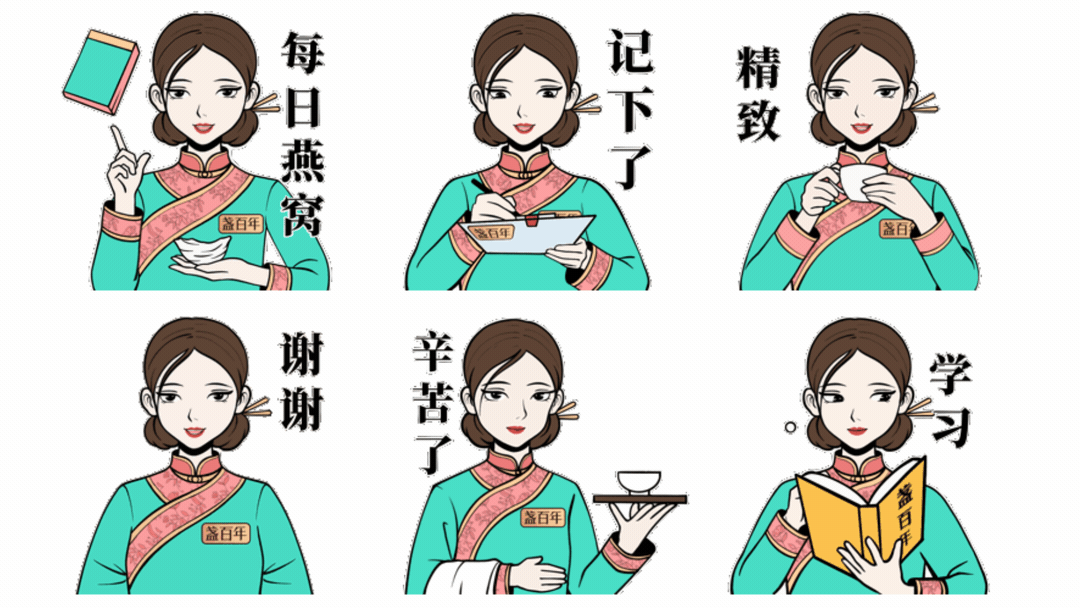 每日燕窝
盏百年

记下了
盏百年

精致
盏百

谢谢
盏百年

辛苦了
盏百年

学习
盏百年