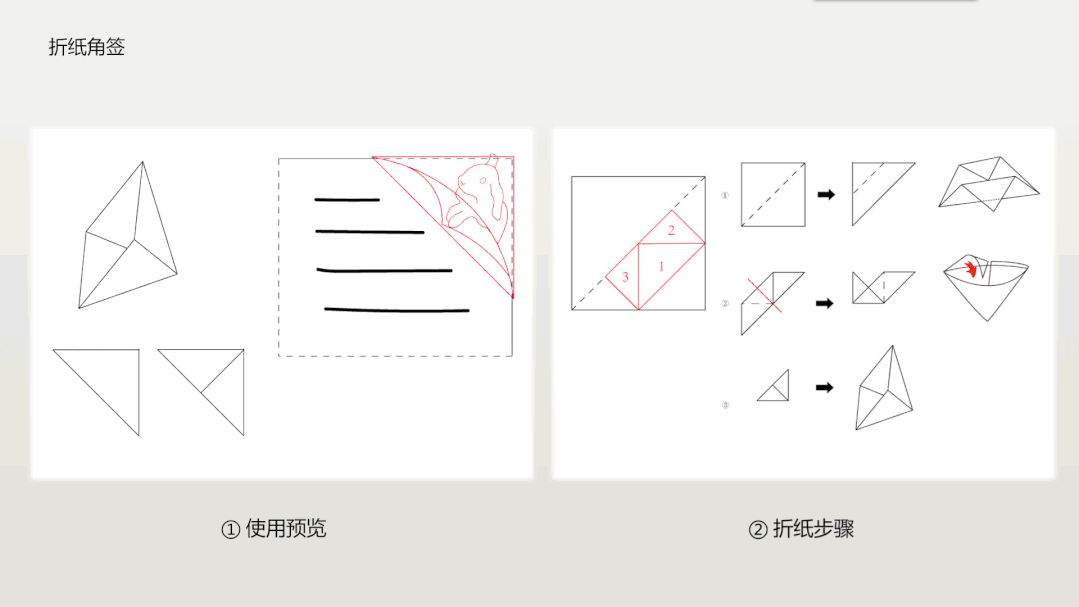 折纸角签

2

3

1

①

②

③

① 使用预览

② 折纸步骤