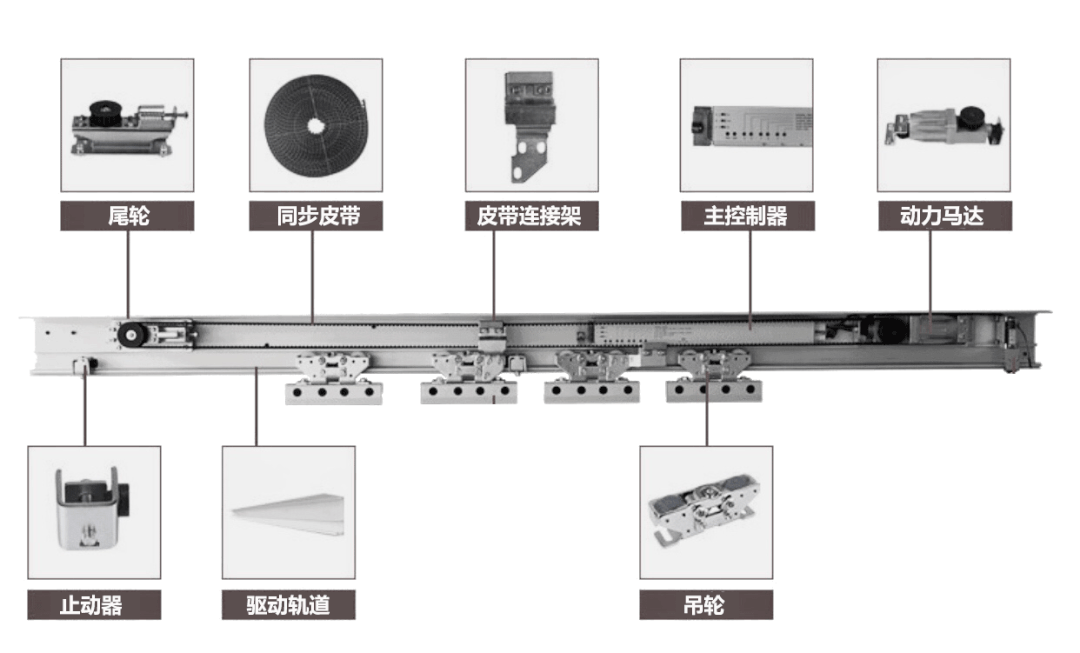 尾轮

同步皮带

皮带连接架

主控制器

动力马达

止动器

驱动轨道

吊轮