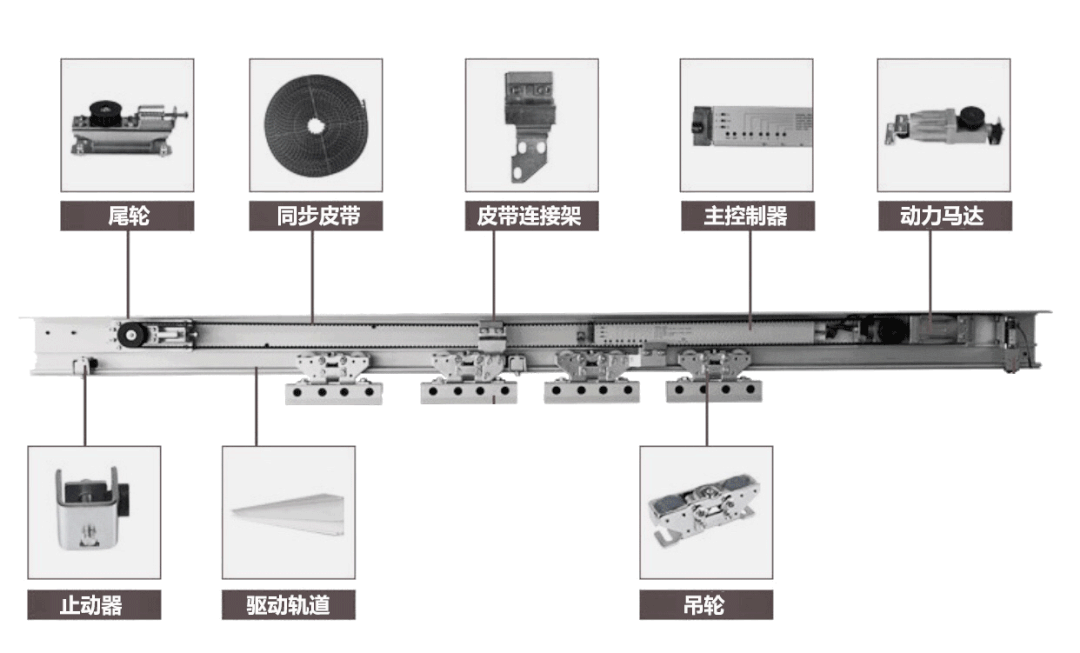 尾轮

同步皮带

皮带连接架

主控制器

动力马达

止动器

驱动轨道

吊轮