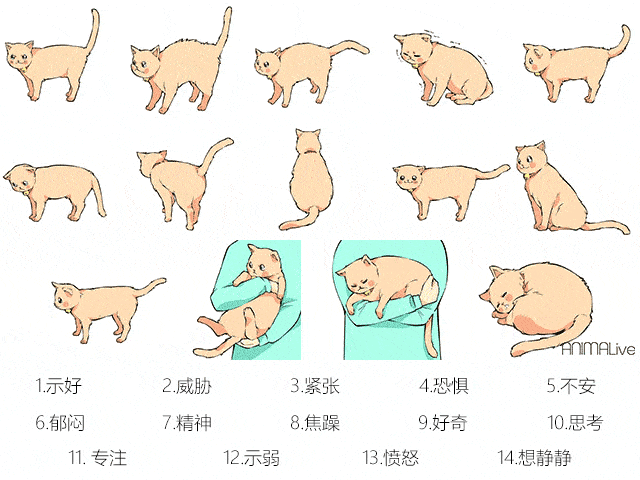 ANIMALive

1.示好 2.威胁 3.紧张 4.恐惧 5.不安

6.郁闷 7.精神 8.焦躁 9.好奇 10.思考

11. 专注 12.示弱 13.愤怒 14.想静静