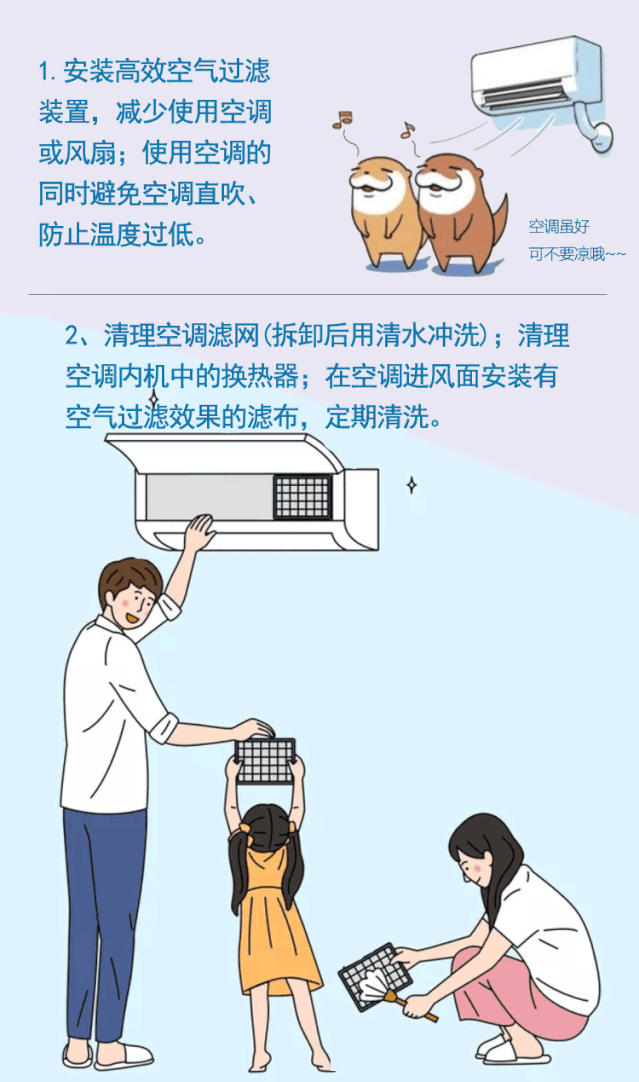 1. 安装高效空气过滤装置，减少使用空调或风扇；使用空调的同时避免空调直吹、防止温度过低。

空调虽好
可不要凉哦~~

2、清理空调滤网（拆卸后用清水冲洗）；清理空调内机中的换热器；在空调进风面安装有空气过滤效果的滤布，定期清洗。